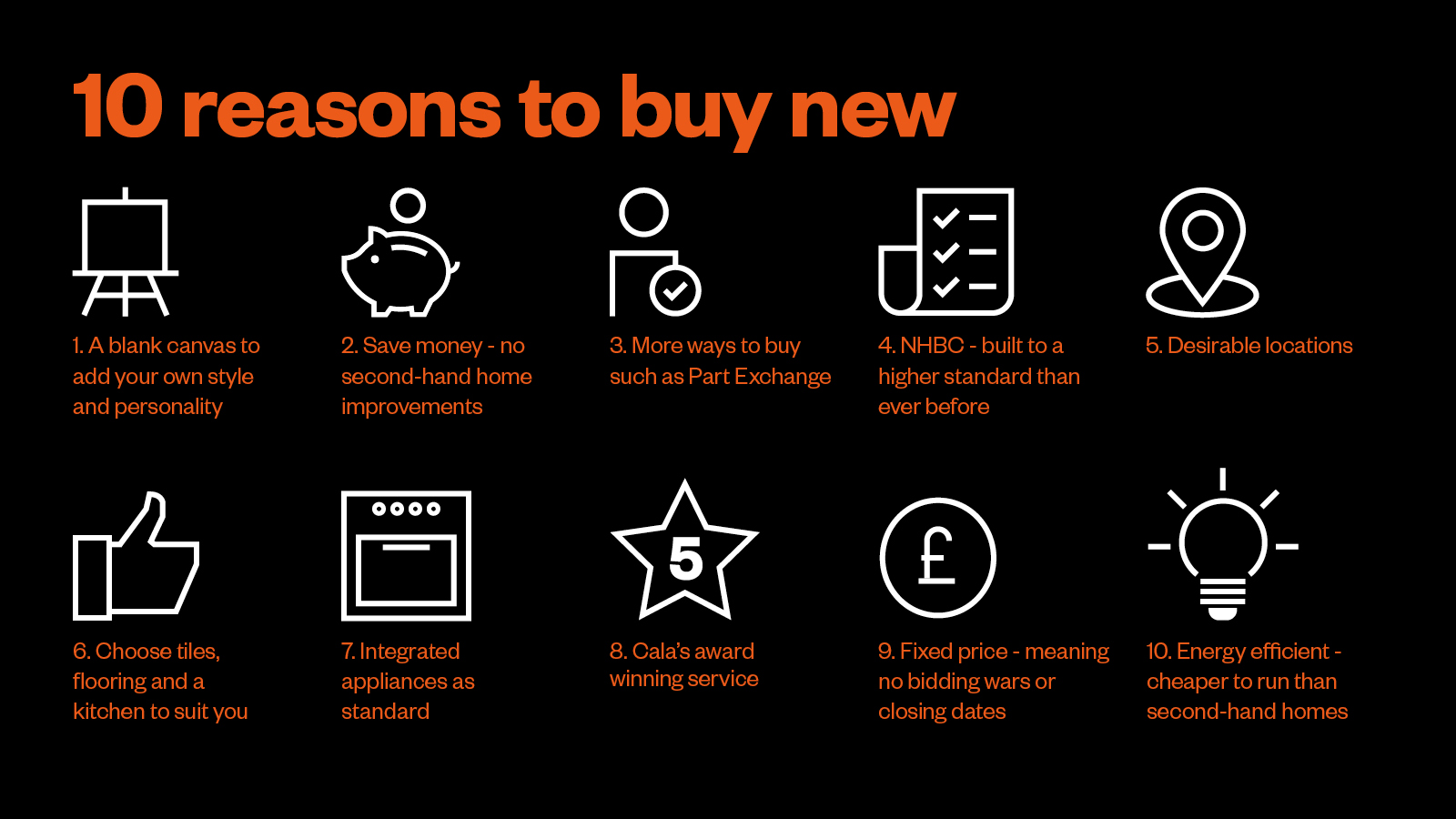 10 reasons to buy new

1. A blank canvas to add your own style and personality

2. Save money - no second-hand home improvements

3. More ways to buy such as Part Exchange

4. NHBC - built to a higher standard than ever before

5. Desirable locations

6. Choose tiles, flooring and a kitchen to suit you

7. Integrated appliances as standard

5

8. Cala's award winning service

£

9. Fixed price - meaning no bidding wars or closing dates

10. Energy efficient - cheaper to run than second-hand homes